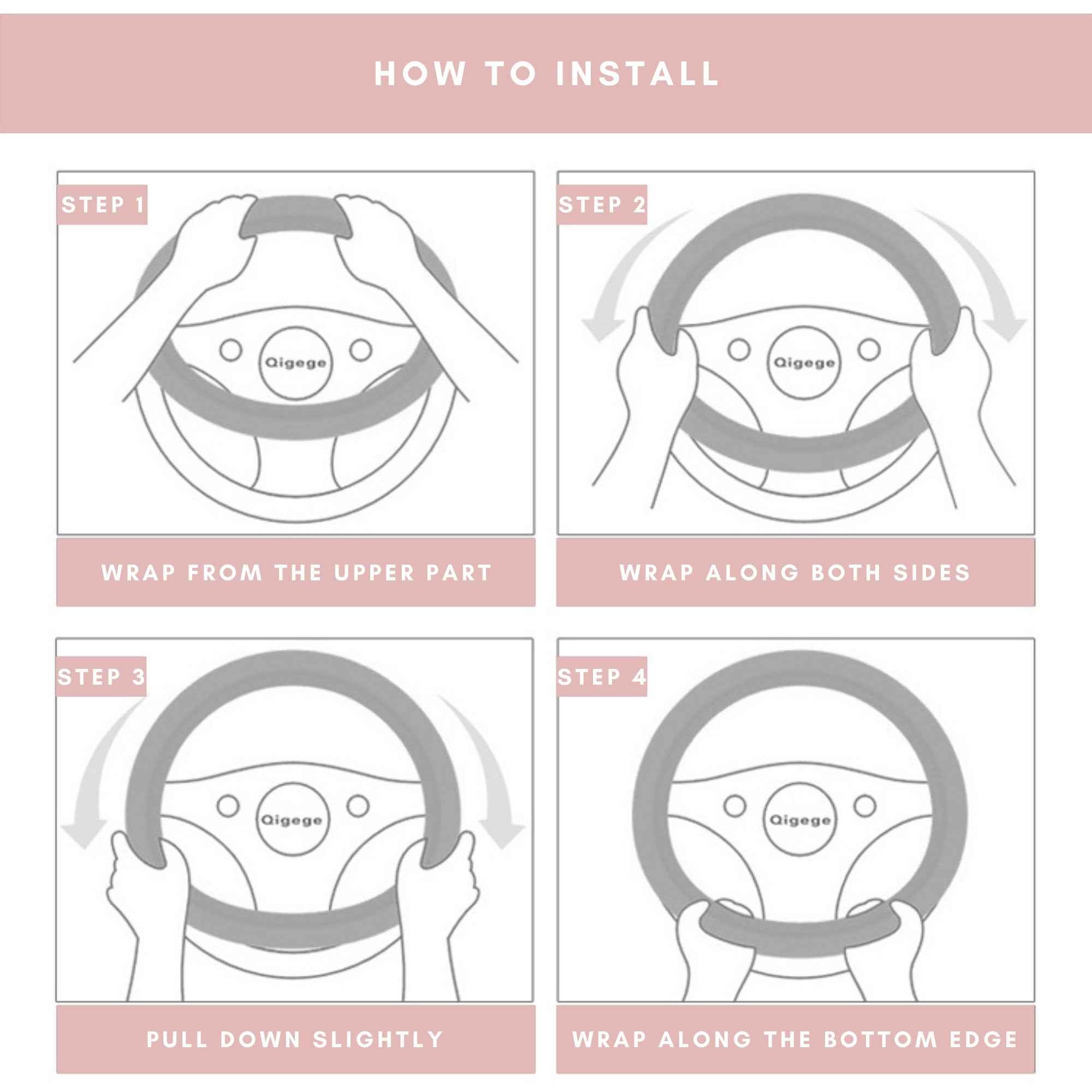 HOW TO INSTALL

STEP 1

Qigege

WRAP FROM THE UPPER PART

STEP 2

Qigege

WRAP ALONG BOTH SIDES

STEP 3

Qigege

PULL DOWN SLIGHTLY

STEP 4

Qigege

WRAP ALONG THE BOTTOM EDGE